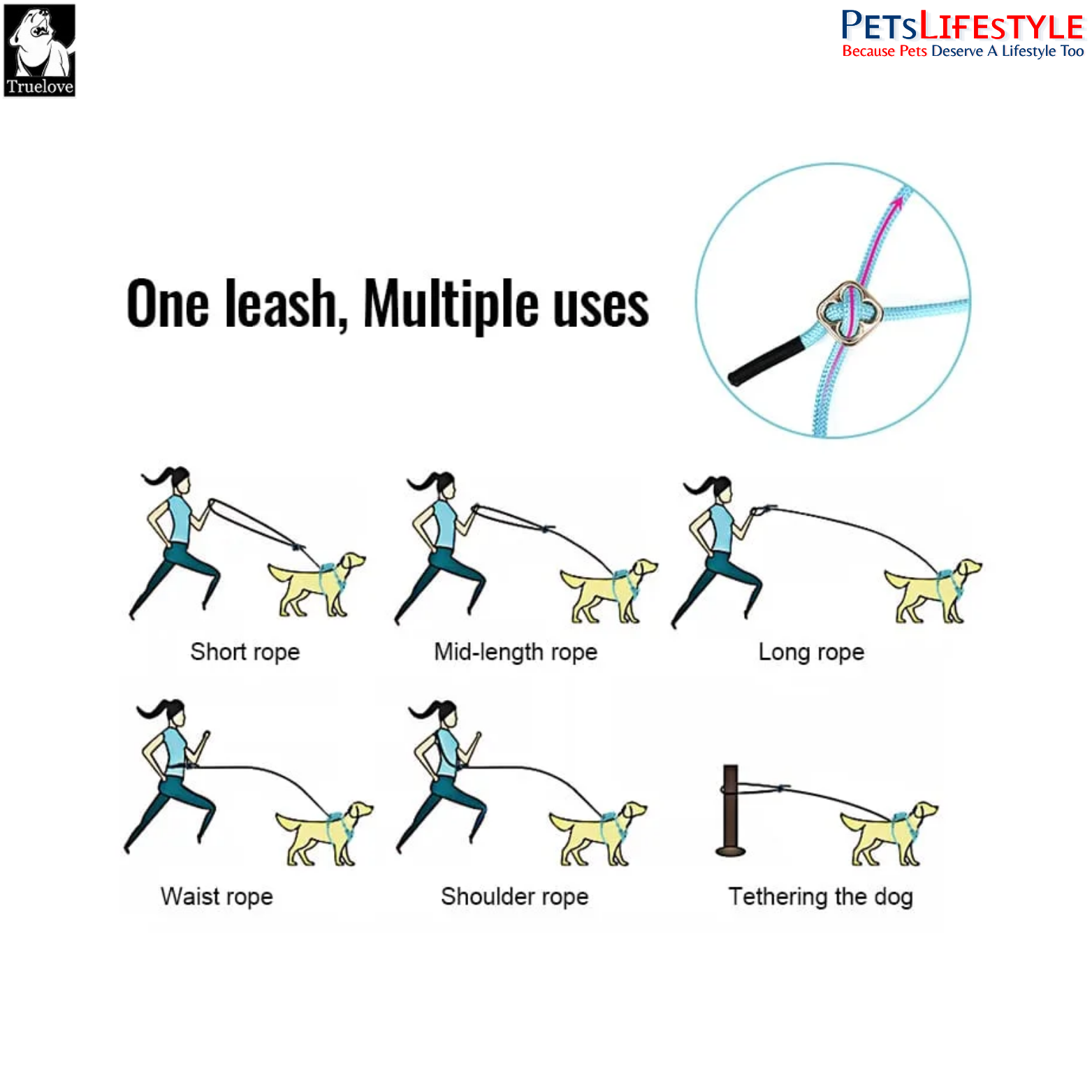 Truelove

PETSLIFESTYLE
Because Pets Deserve A Lifestyle Too

One leash, Multiple uses

Short rope

Mid-length rope

Long rope

Waist rope

Shoulder rope

Tethering the dog