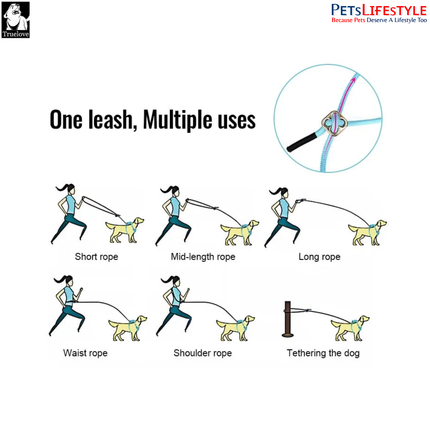 Truelove

PETSLIFESTYLE
Because Pets Deserve A Lifestyle Too

One leash, Multiple uses

Short rope

Mid-length rope

Long rope

Waist rope

Shoulder rope

Tethering the dog