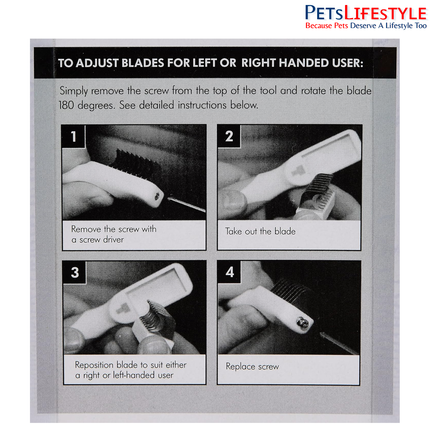 PETSLIFESTYLE
Because Pets Deserve A Lifestyle Too

TO ADJUST BLADES FOR LEFT OR RIGHT HANDED USER:

Simply remove the screw from the top of the tool and rotate the blade 180 degrees. See detailed instructions below.

1
Remove the screw with a screw driver

2
Take out the blade

3
Reposition blade to suit either a right or left-handed user

4
Replace screw