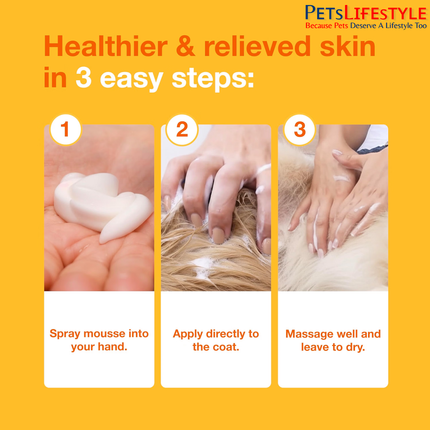 PETSLIFESTYLE
Because Pets Deserve A Lifestyle Too

Healthier & relieved skin in 3 easy steps:

1

Spray mousse into your hand.

2

Apply directly to the coat.

3

Massage well and leave to dry.